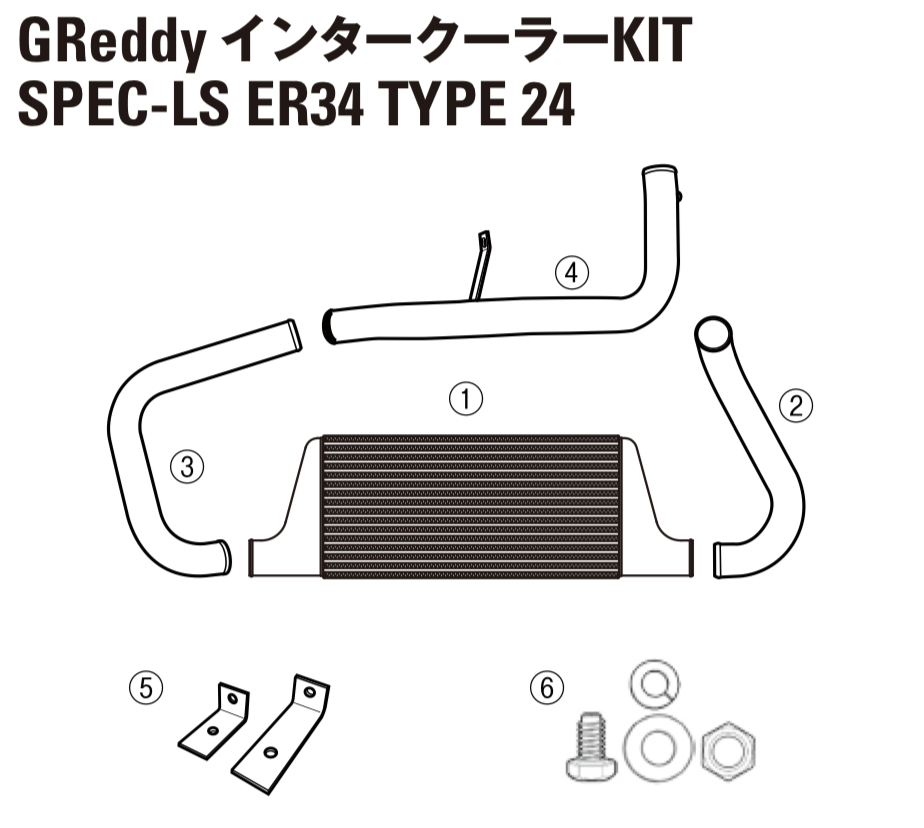 GReddy インタークーラーKIT
SPEC-LS ER34 TYPE 24

④

①

②

③

⑤

⑥