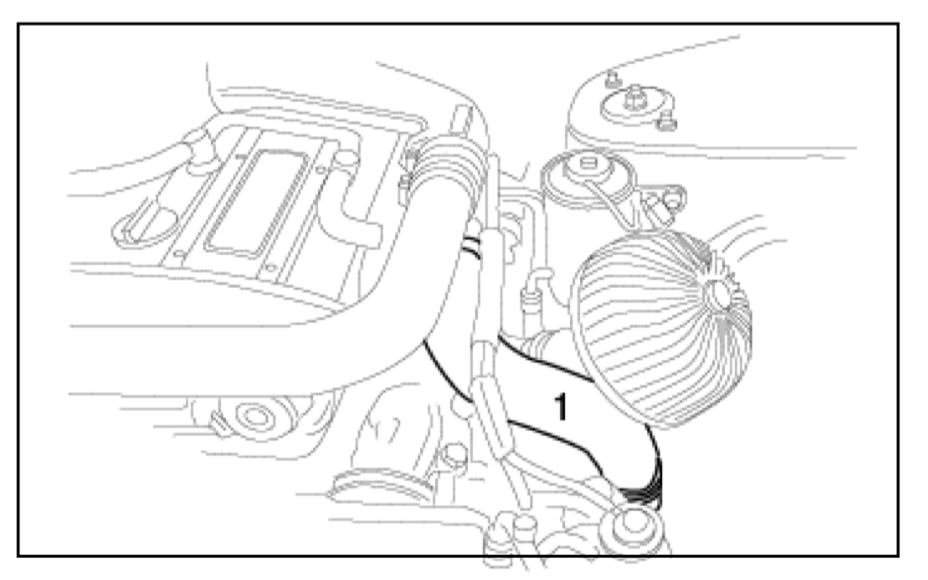 1