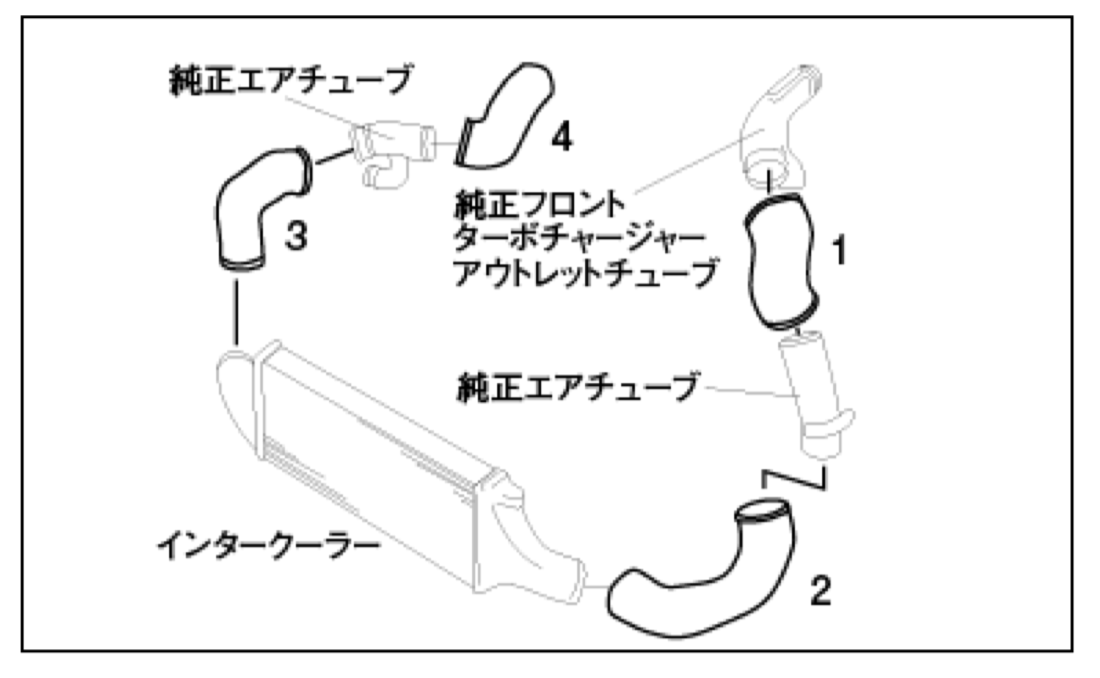 純正エアチューブ

4

3

純正フロント
ターボチャージャー
アウトレットチューブ

1

純正エアチューブ

インタークーラー

2